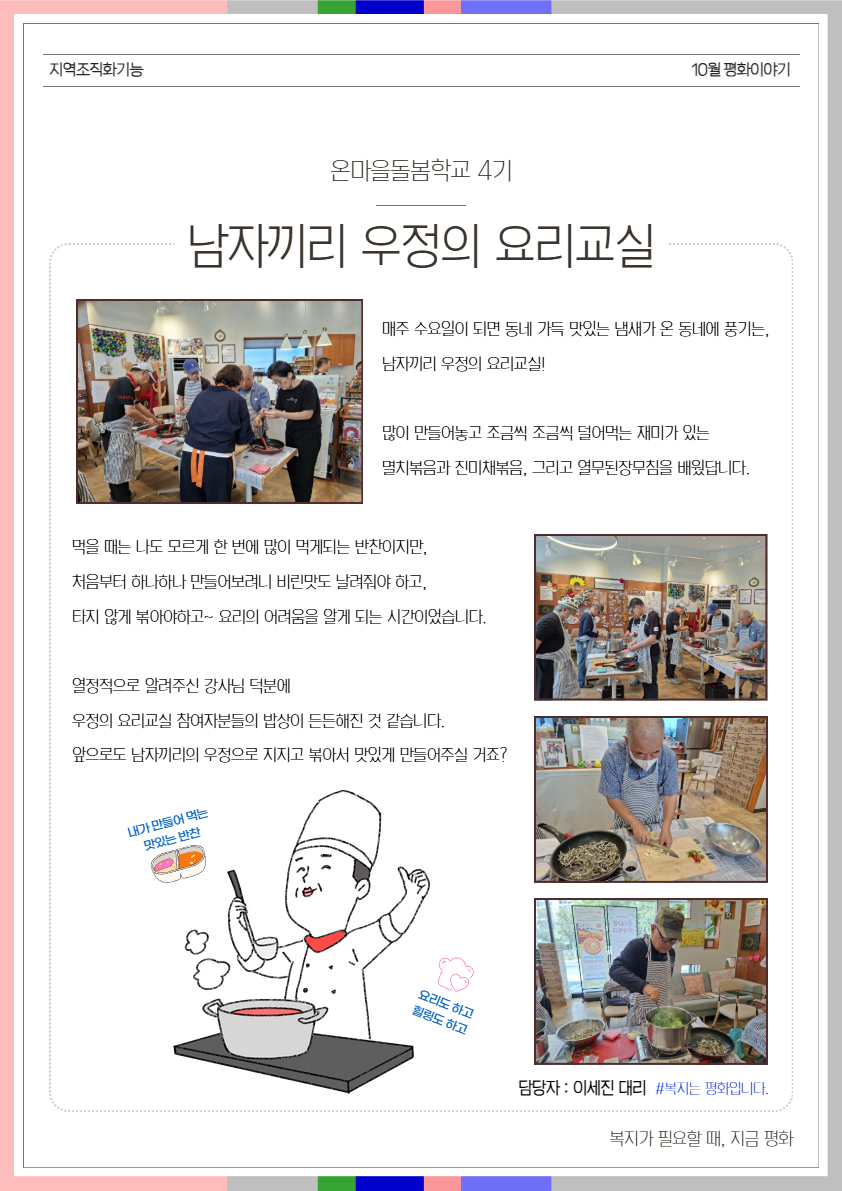 지역조직화기능

10월 평화이야기

온마을돌봄학교 4기

남자끼리 우정의 요리교실

매주 수요일이 되면 동네 가득 맛있는 냄새가 온 동네에 풍기는, 남자끼리 우정의 요리교실!

많이 만들어놓고 조금씩 조금씩 덜어먹는 재미가 있는 멸치볶음과 진미채볶음, 그리고 열무된장무침을 배웠답니다.

먹을 때는 나도 모르게 한 번에 많이 먹게되는 반찬이지만, 처음부터 하나하나 만들어보려니 비린맛도 날려줘야 하고, 타지 않게 볶아야하고~ 요리의 어려움을 알게 되는 시간이었습니다.

열정적으로 알려주신 강사님 덕분에
우정의 요리교실 참여자분들의 밥상이 든든해진 것 같습니다.
앞으로도 남자끼리의 우정으로 지지고 볶아서 맛있게 만들어주실 거죠?

내가 만들어 먹는 맛있는 반찬

요리도 하고 힐링도 하고

담당자 : 이세진 대리 #복지는 평화입니다.

복지가 필요할 때, 지금 평화